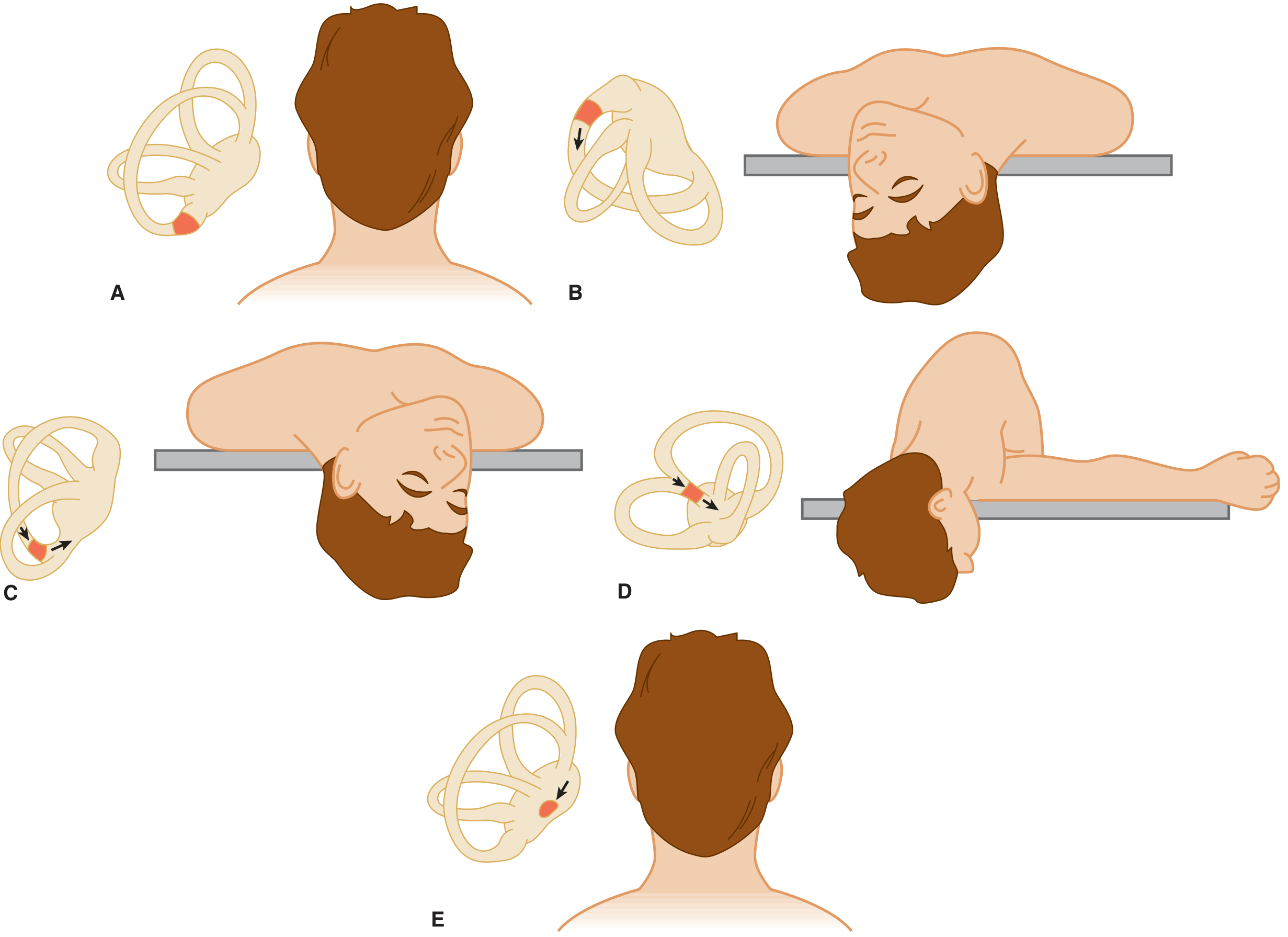 A

B

C

D

E