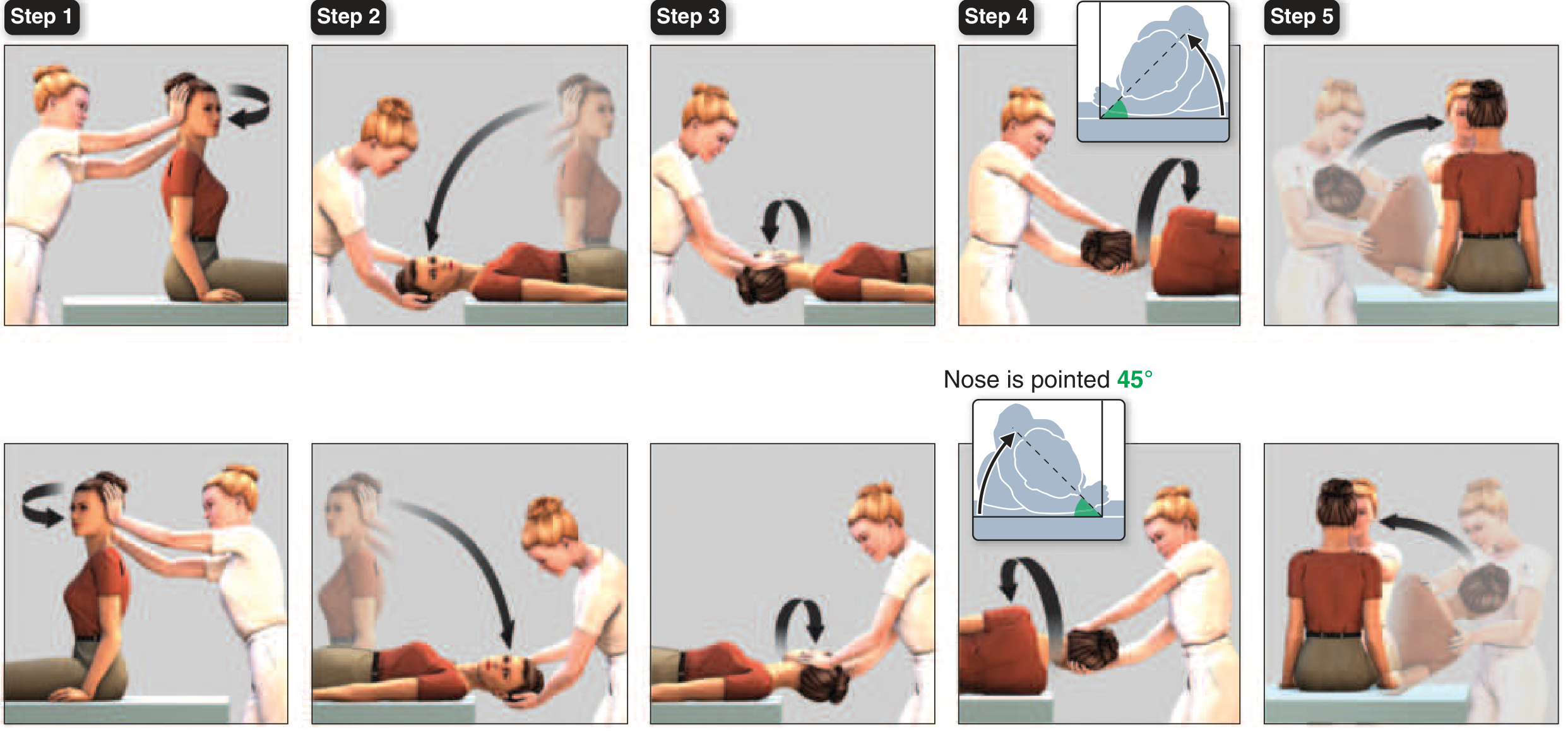 Step 1

Step 2

Step 3

Step 4

Step 5

Nose is pointed 45°