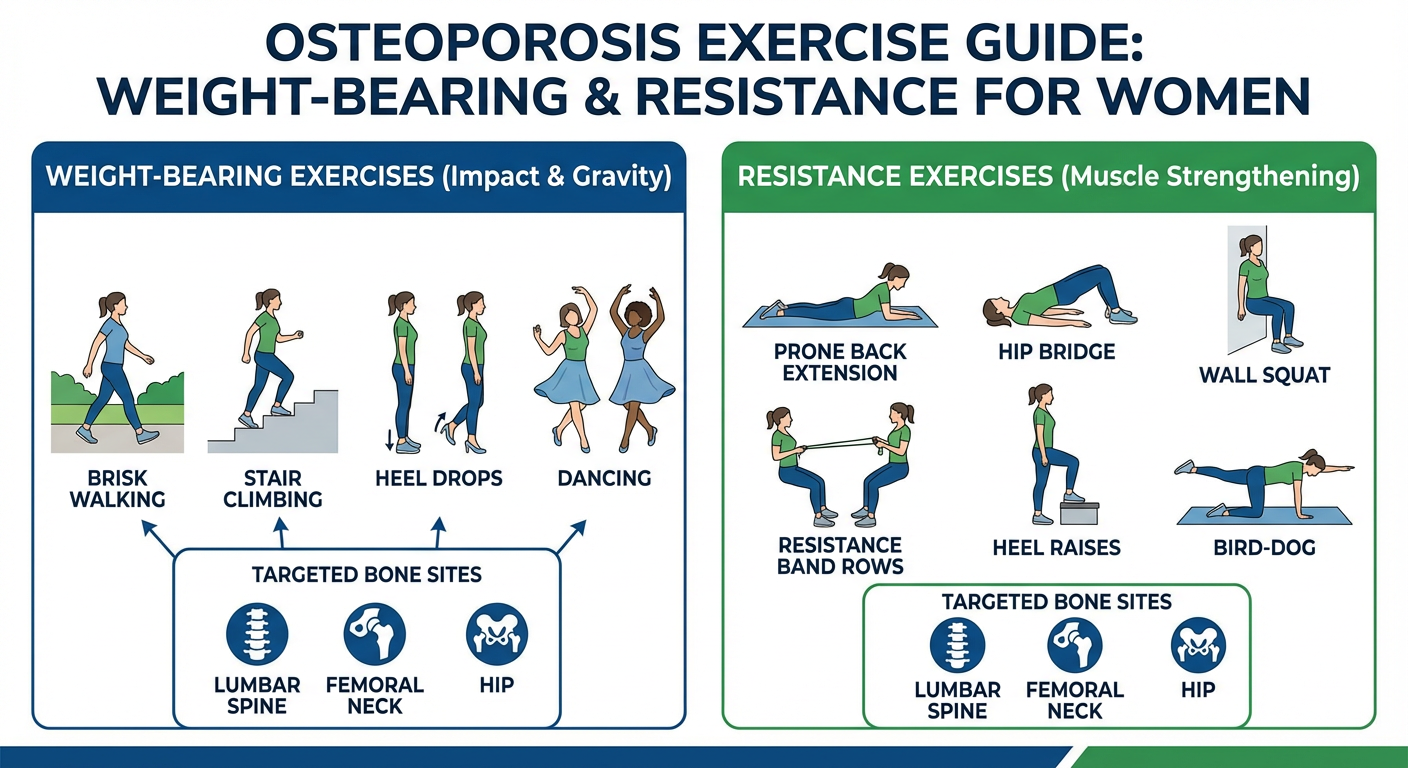 OSTEOPOROSIS EXERCISE GUIDE: WEIGHT-BEARING & RESISTANCE FOR WOMEN

WEIGHT-BEARING EXERCISES (Impact & Gravity)

BRISK WALKING

STAIR CLIMBING

HEEL DROPS

DANCING

TARGETED BONE SITES

LUMBAR SPINE

FEMORAL NECK

HIP

RESISTANCE EXERCISES (Muscle Strengthening)

PRONE BACK EXTENSION

HIP BRIDGE

WALL SQUAT

RESISTANCE BAND ROWS

HEEL RAISES

BIRD-DOG

TARGETED BONE SITES

LUMBAR SPINE

FEMORAL NECK

HIP