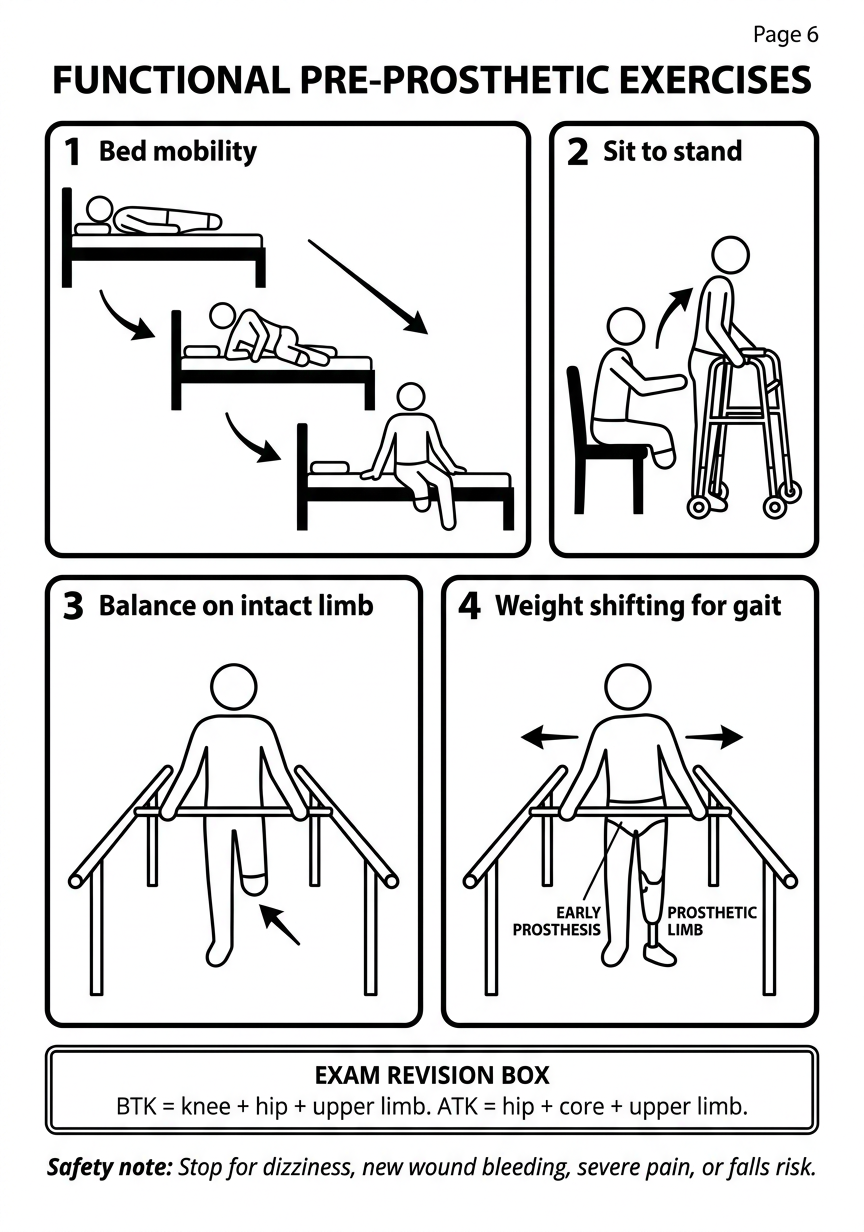 Page 6

FUNCTIONAL PRE-PROSTHETIC EXERCISES

1 Bed mobility

2 Sit to stand

3 Balance on intact limb

4 Weight shifting for gait

EARLY PROSTHESIS

PROSTHETIC LIMB

EXAM REVISION BOX

BTK = knee + hip + upper limb. ATK = hip + core + upper limb.

Safety note: Stop for dizziness, new wound bleeding, severe pain, or falls risk.