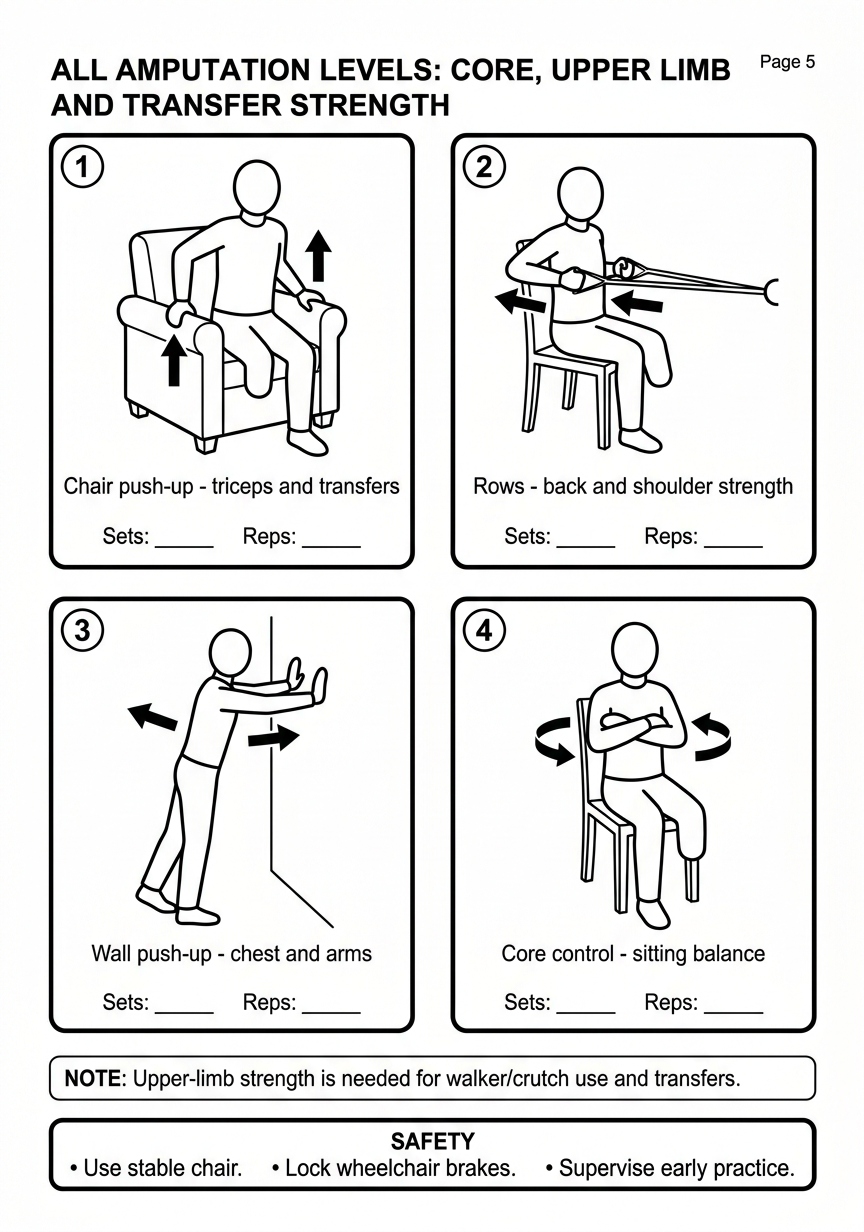 ALL AMPUTATION LEVELS: CORE, UPPER LIMB AND TRANSFER STRENGTH

Page 5

1

Chair push-up - triceps and transfers

Sets: _____ Reps: _____

2

Rows - back and shoulder strength

Sets: _____ Reps: _____

3

Wall push-up - chest and arms

Sets: _____ Reps: _____

4

Core control - sitting balance

Sets: _____ Reps: _____

NOTE: Upper-limb strength is needed for walker/crutch use and transfers.

SAFETY

• Use stable chair. • Lock wheelchair brakes. • Supervise early practice.